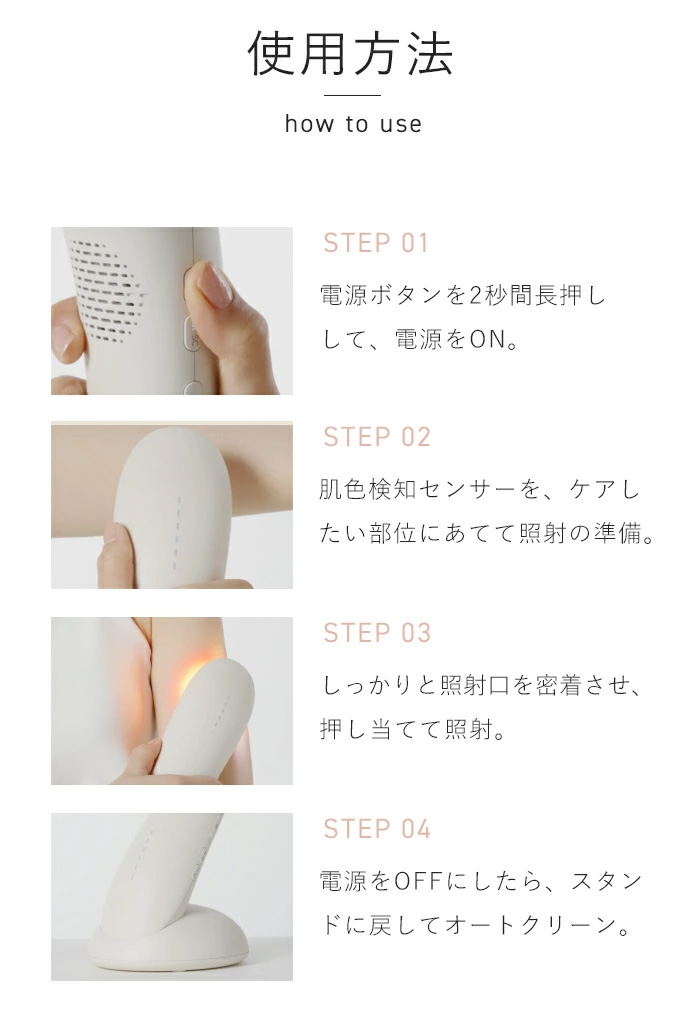 使用方法

how to use

STEP 01

電源ボタンを2秒間長押しして、電源をON。

STEP 02

肌色検知センサーを、ケアしたい部位にあてて照射の準備。

STEP 03

しっかりと照射口を密着させ、押し当てて照射。

STEP 04

電源をOFFにしたら、スタンドに戻してオートクリーン。